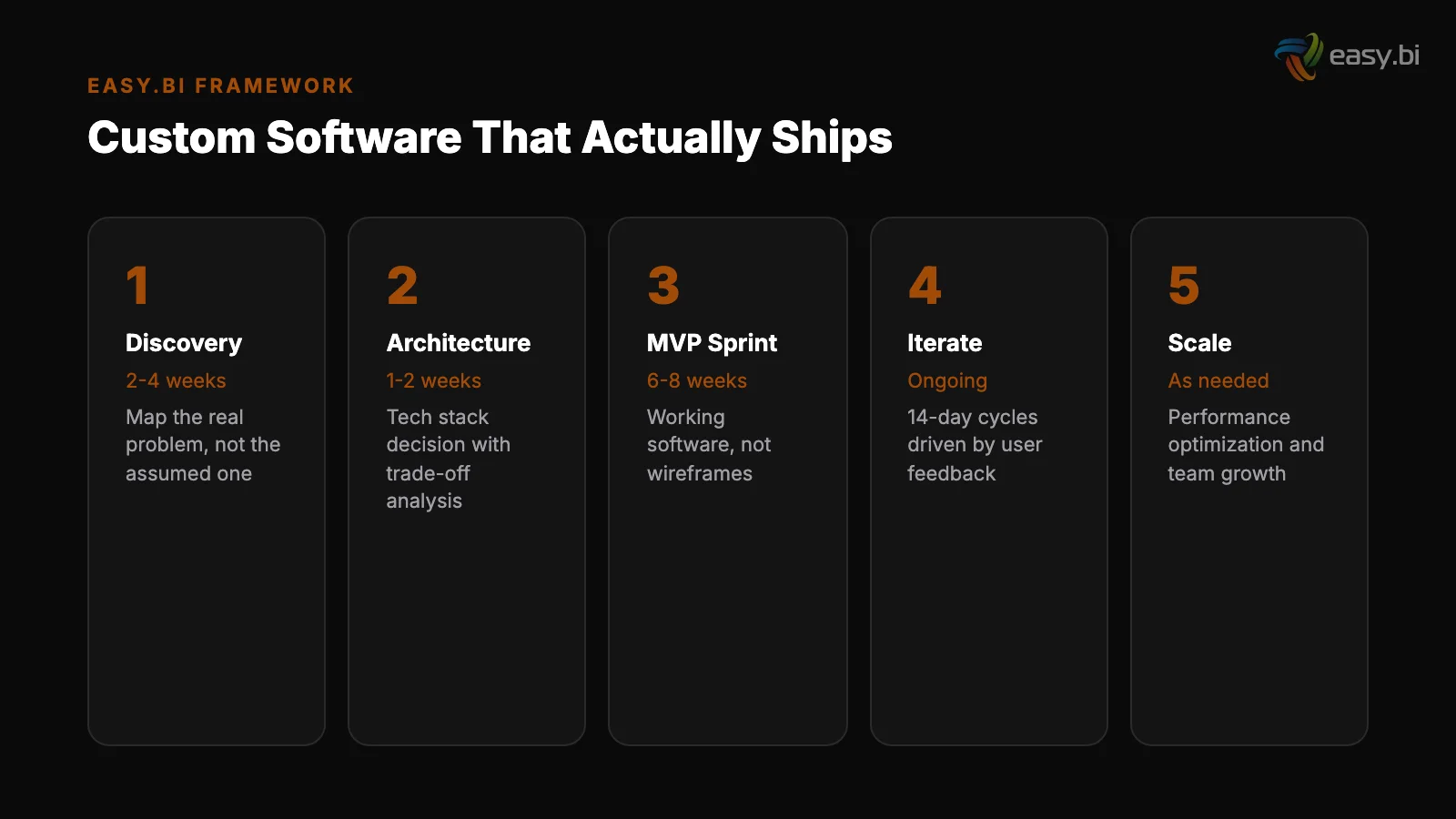 easy.bi

EASY.BI FRAMEWORK

Custom Software That Actually Ships

1

Discovery

2-4 weeks

Map the real problem, not the assumed one

2

Architecture

1-2 weeks

Tech stack decision with trade-off analysis

3

MVP Sprint

6-8 weeks

Working software, not wireframes

4

Iterate

Ongoing

14-day cycles driven by user feedback

5

Scale

As needed

Performance optimization and team growth